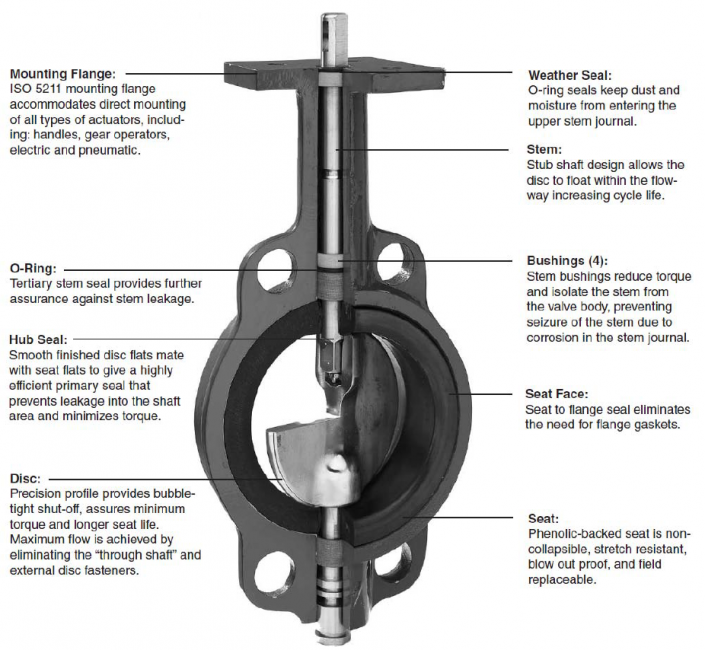 Mounting Flange:
ISO 5211 mounting flange accommodates direct mounting of all types of actuators, including: handles, gear operators, electric and pneumatic.

O-Ring:
Tertiary stem seal provides further assurance against stem leakage.

Hub Seal:
Smooth finished disc flats mate with seat flats to give a highly efficient primary seal that prevents leakage into the shaft area and minimizes torque.

Disc:
Precision profile provides bubble-tight shut-off, assures minimum torque and longer seat life. Maximum flow is achieved by eliminating the "through shaft" and external disc fasteners.

Weather Seal:
O-ring seals keep dust and moisture from entering the upper stem journal.

Stem:
Stub shaft design allows the disc to float within the flow-way increasing cycle life.

Bushings (4):
Stem bushings reduce torque and isolate the stem from the valve body, preventing seizure of the stem due to corrosion in the stem journal.

Seat Face:
Seat to flange seal eliminates the need for flange gaskets.

Seat:
Phenolic-backed seat is non-collapsible, stretch resistant, blow out proof, and field replaceable.